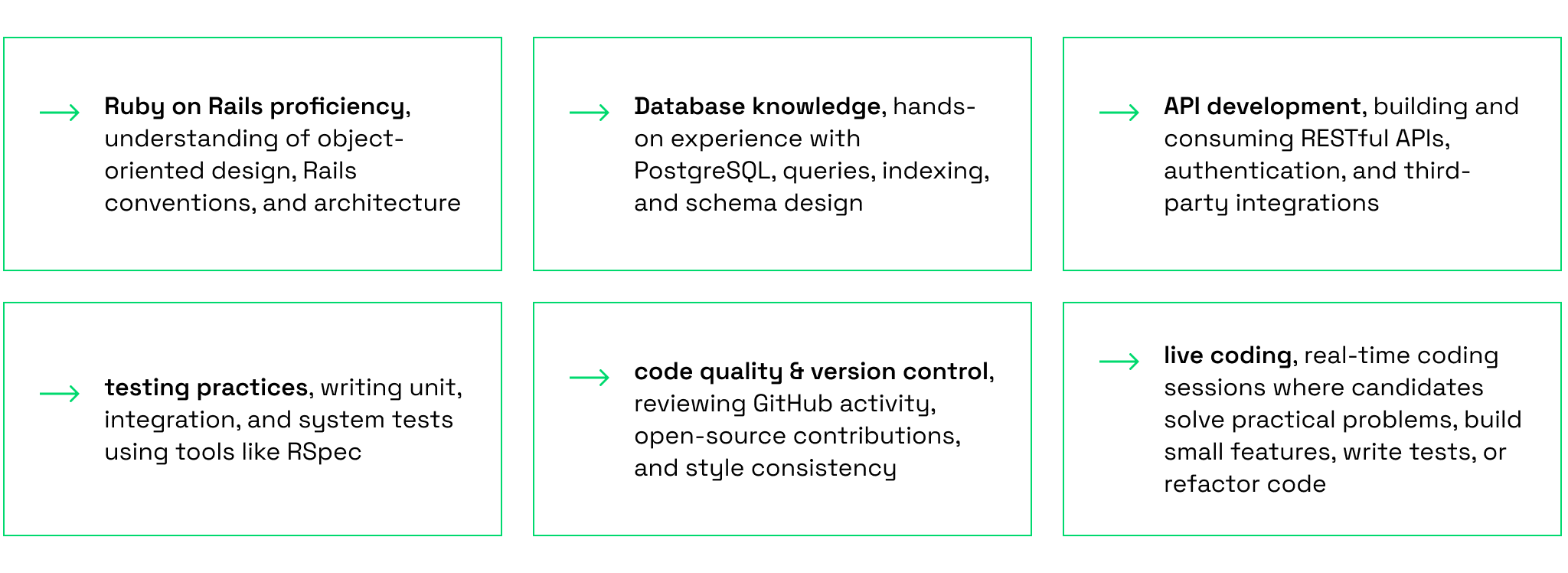 → Ruby on Rails proficiency, understanding of object-oriented design, Rails conventions, and architecture

→ Database knowledge, hands-on experience with PostgreSQL, queries, indexing, and schema design

→ API development, building and consuming RESTful APIs, authentication, and third-party integrations

→ testing practices, writing unit, integration, and system tests using tools like RSpec

→ code quality & version control, reviewing GitHub activity, open-source contributions, and style consistency

→ live coding, real-time coding sessions where candidates solve practical problems, build small features, write tests, or refactor code